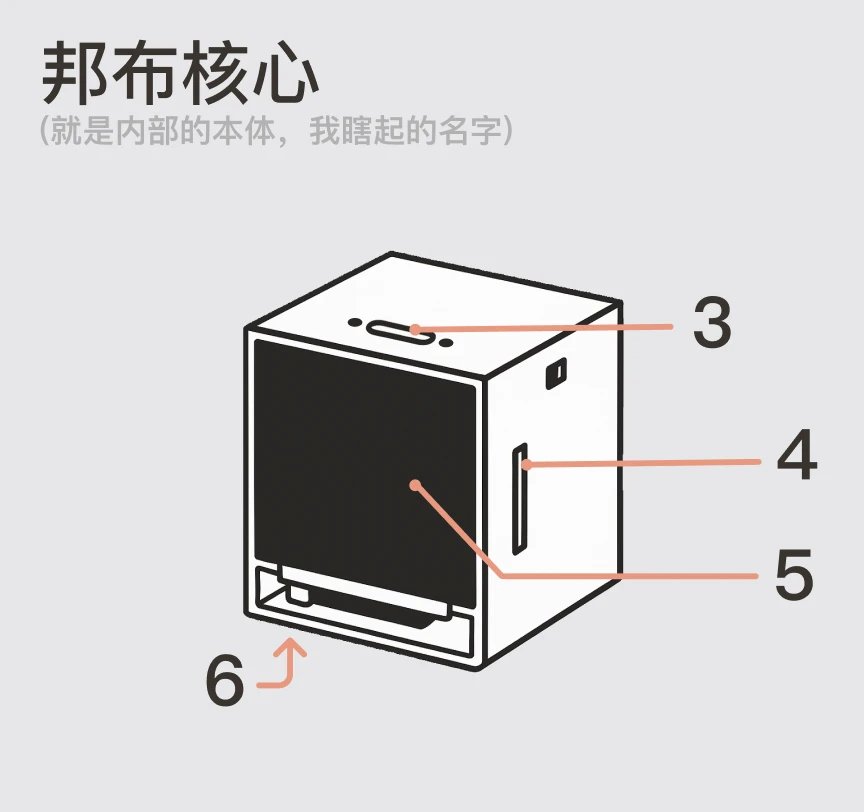 邦布核心
(就是内部的本体，我瞎起的名字)

3
4
5
6